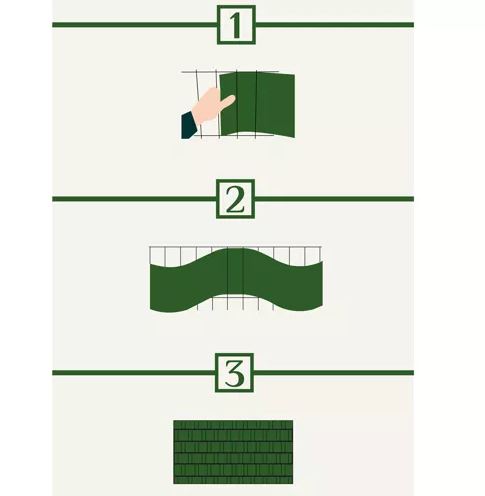 1

2

3