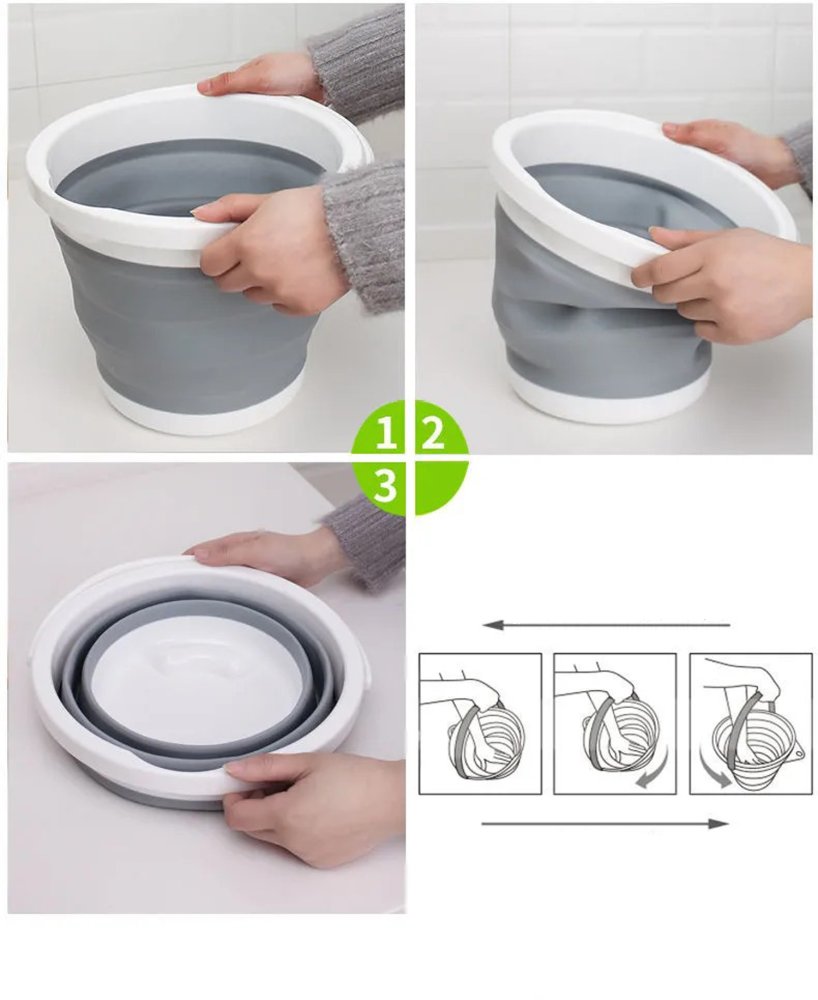 1 2
3