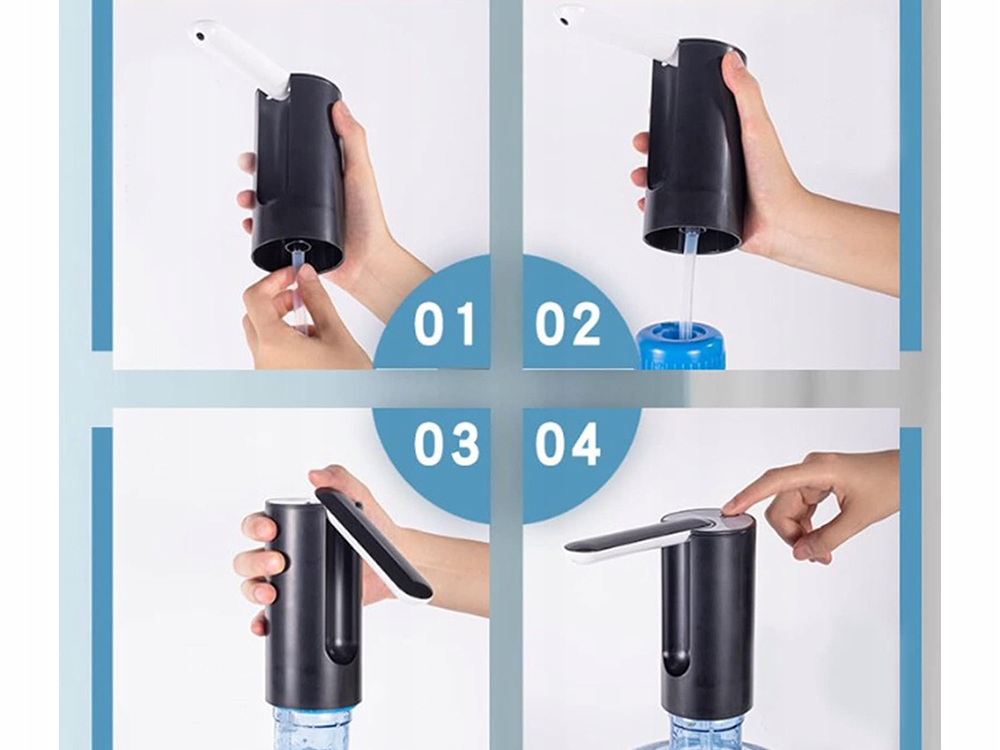 01
02
03
04