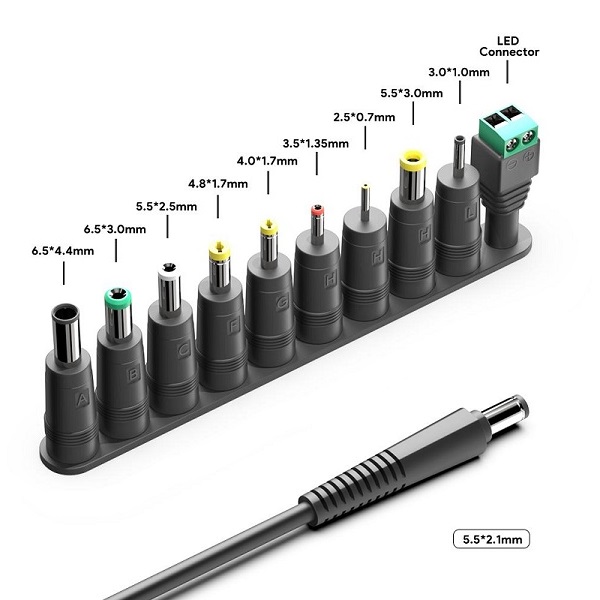 LED Connector

3.0*1.0mm

5.5*3.0mm

2.5*0.7mm

3.5*1.35mm

4.0*1.7mm

4.8*1.7mm

5.5*2.5mm

6.5*3.0mm

6.5*4.4mm

A B C F G H H H L

5.5*2.1mm