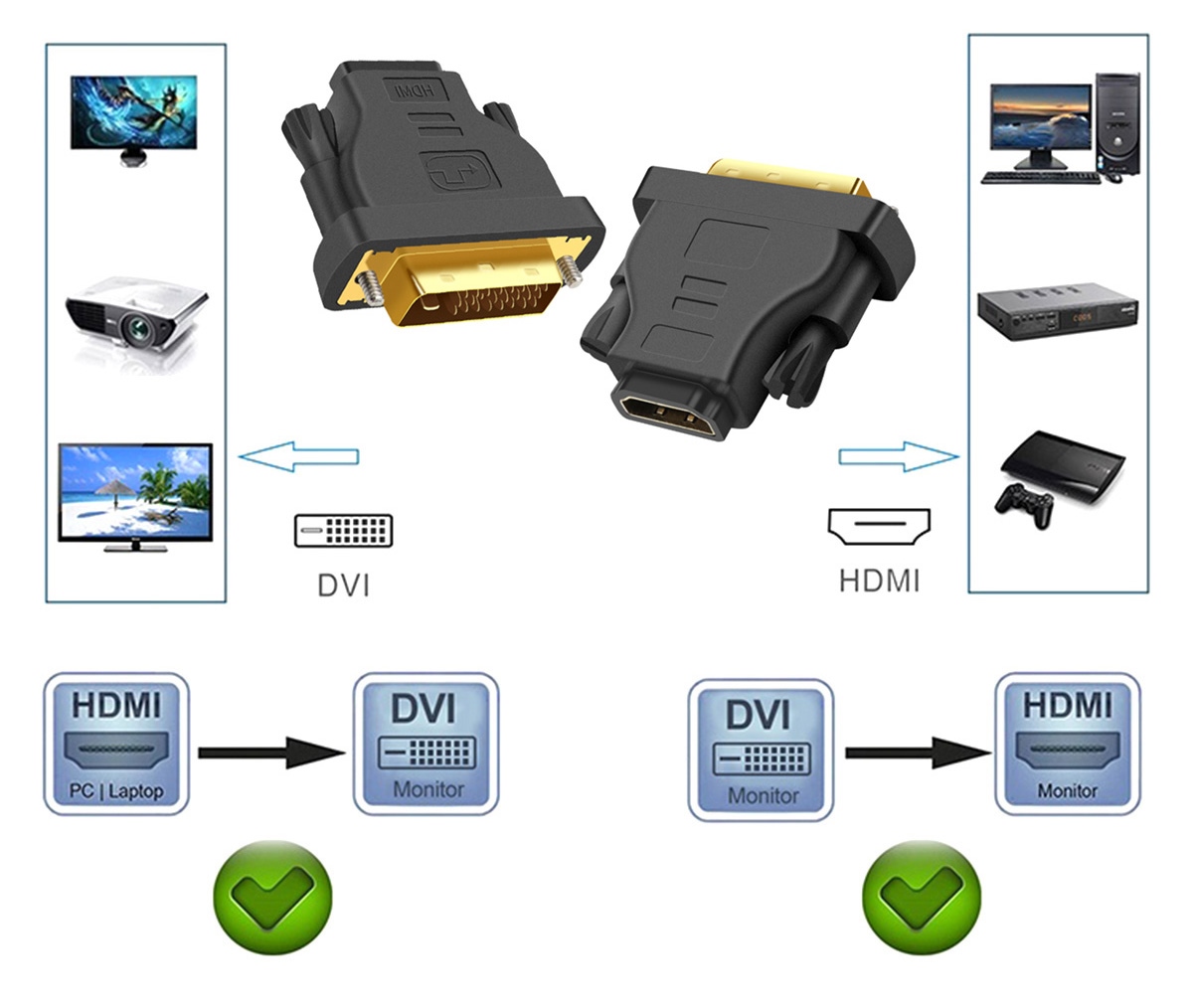 HDMI

DVI

HDMI

HDMI
PC | Laptop

DVI
Monitor

DVI
Monitor

HDMI
Monitor