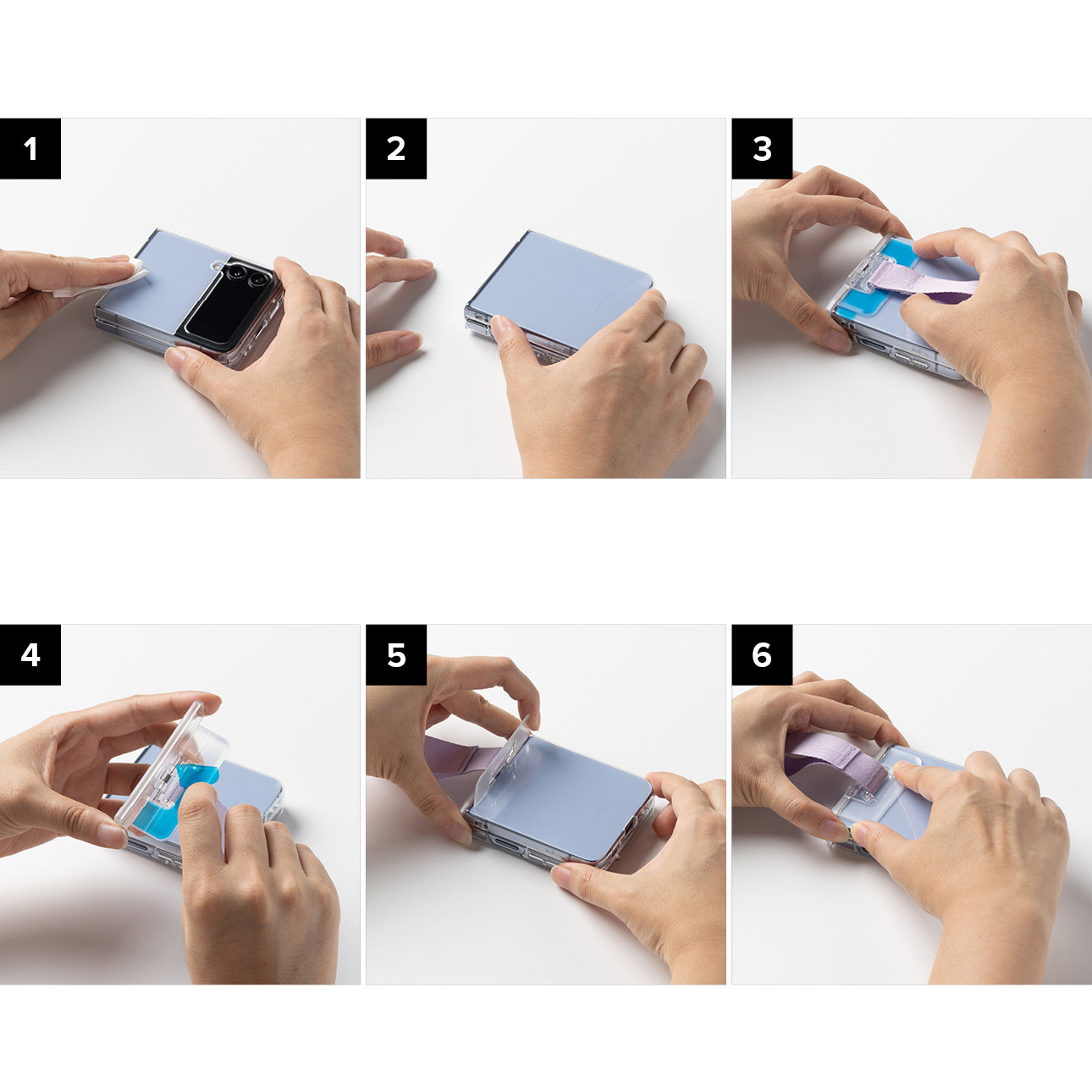 1

2

3

4

5

6