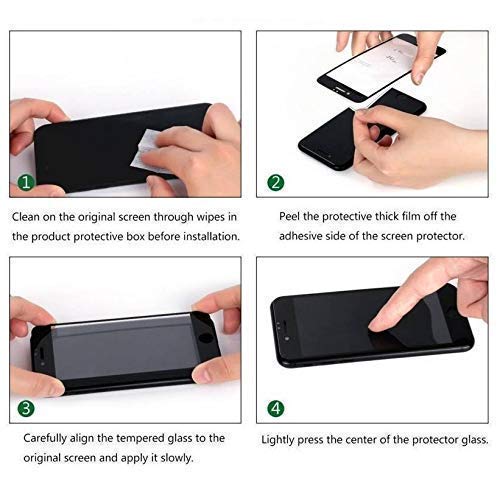 1

Clean on the original screen through wipes in the product protective box before installation.

2

Peel the protective thick film off the adhesive side of the screen protector.

3

Carefully align the tempered glass to the original screen and apply it slowly.

4

Lightly press the center of the protector glass.