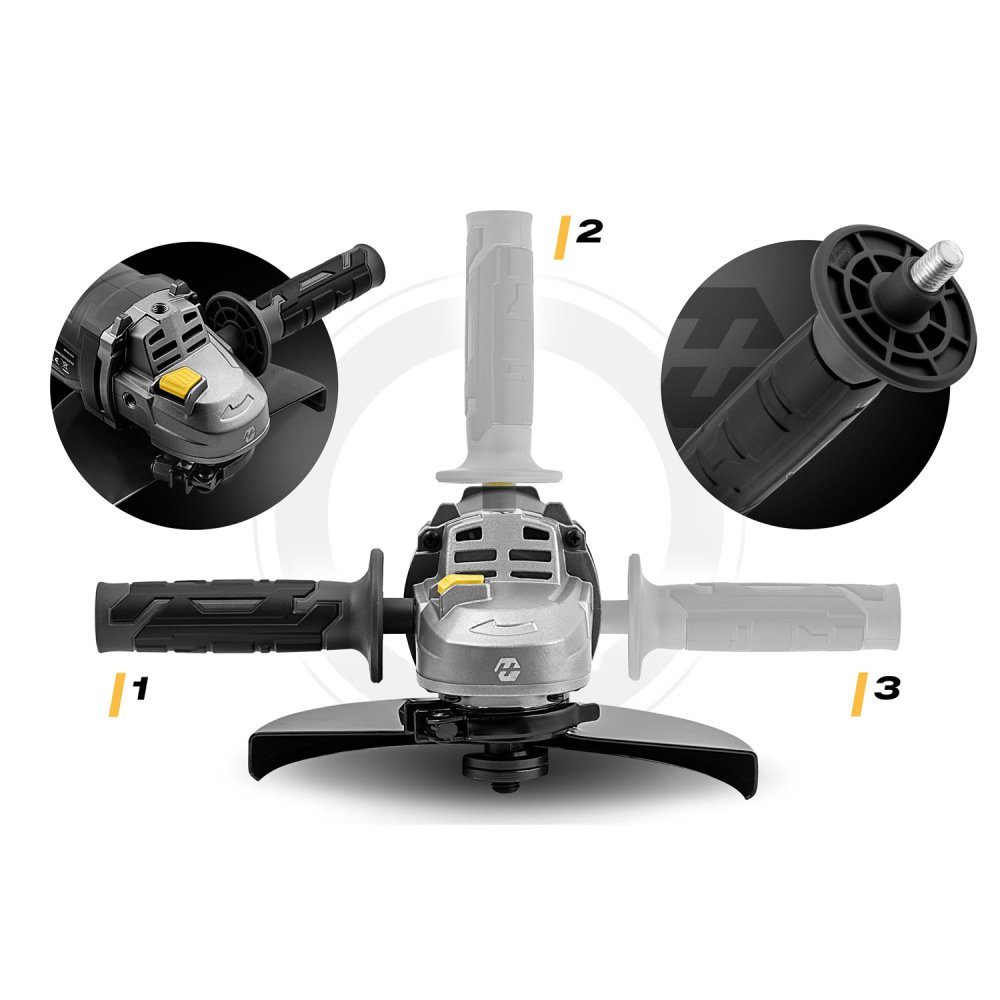 2

1

3