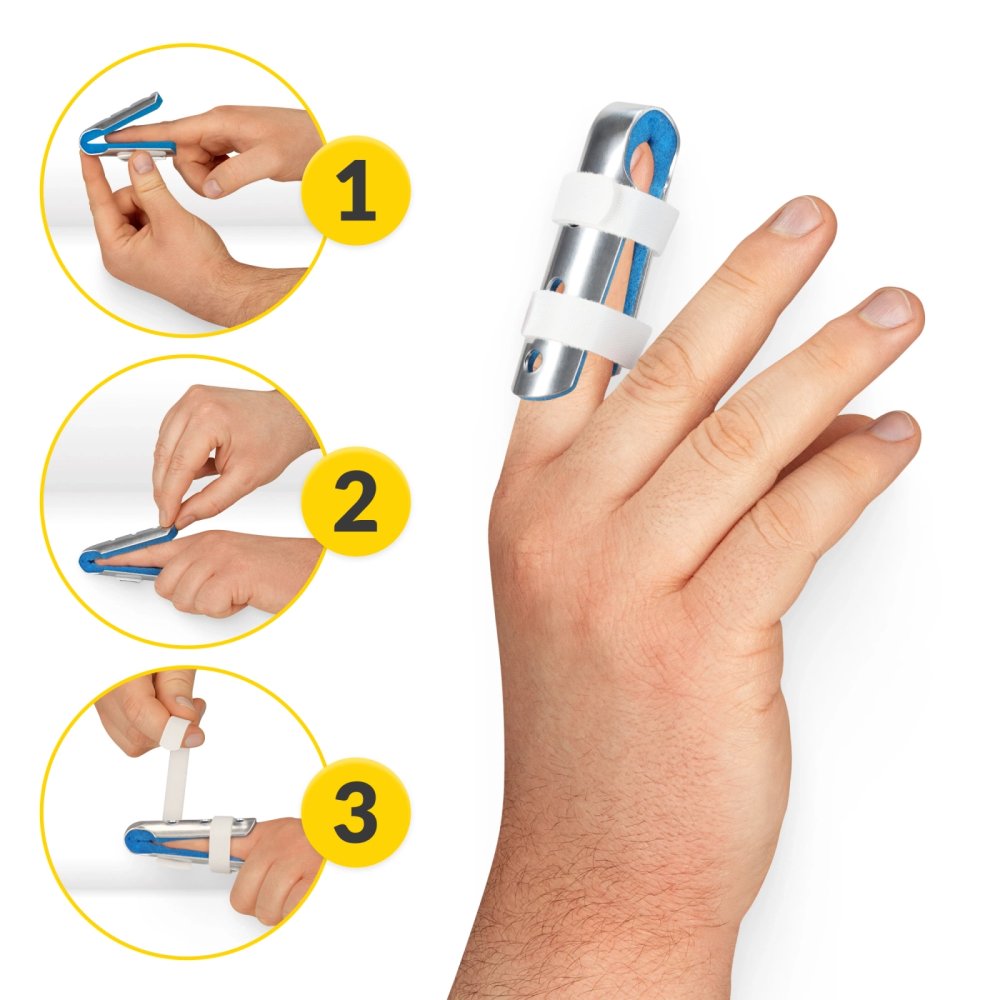 1

2

3