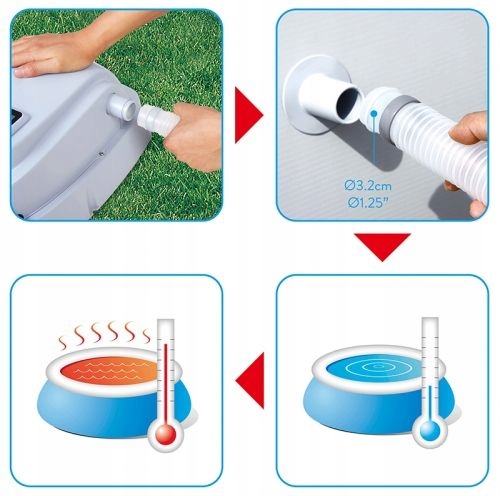 Ø3.2cm
Ø1.25"