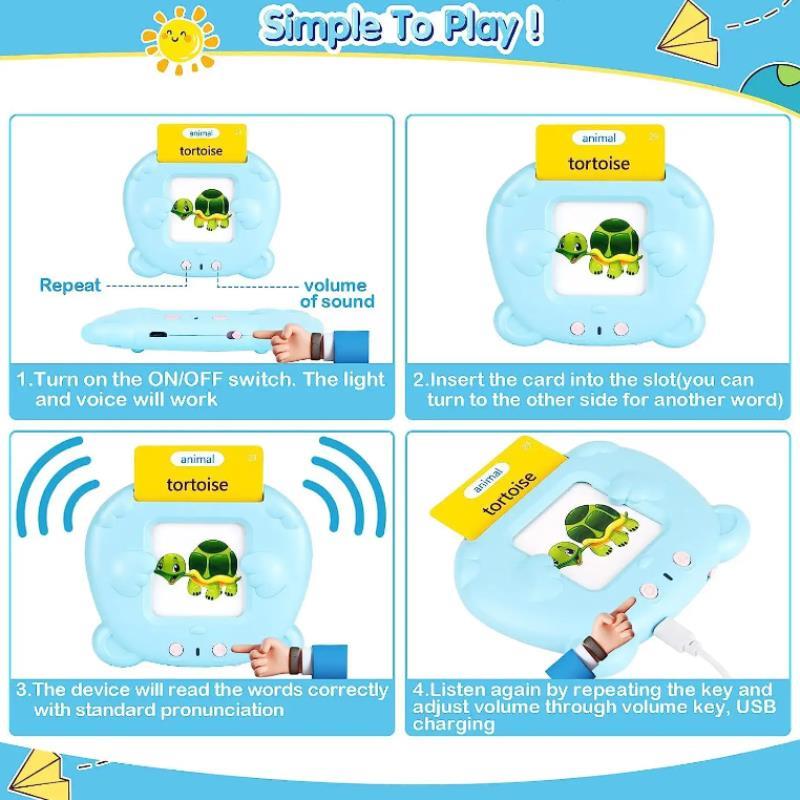 Simple To Play !

animal
tortoise

Repeat

volume of sound

1.Turn on the ON/OFF switch. The light and voice will work

animal
tortoise

2.Insert the card into the slot(you can turn to the other side for another word)

animal
tortoise

3.The device will read the words correctly with standard pronunciation

animal
tortoise

4.Listen again by repeating the key and adjust volume through volume key, USB charging