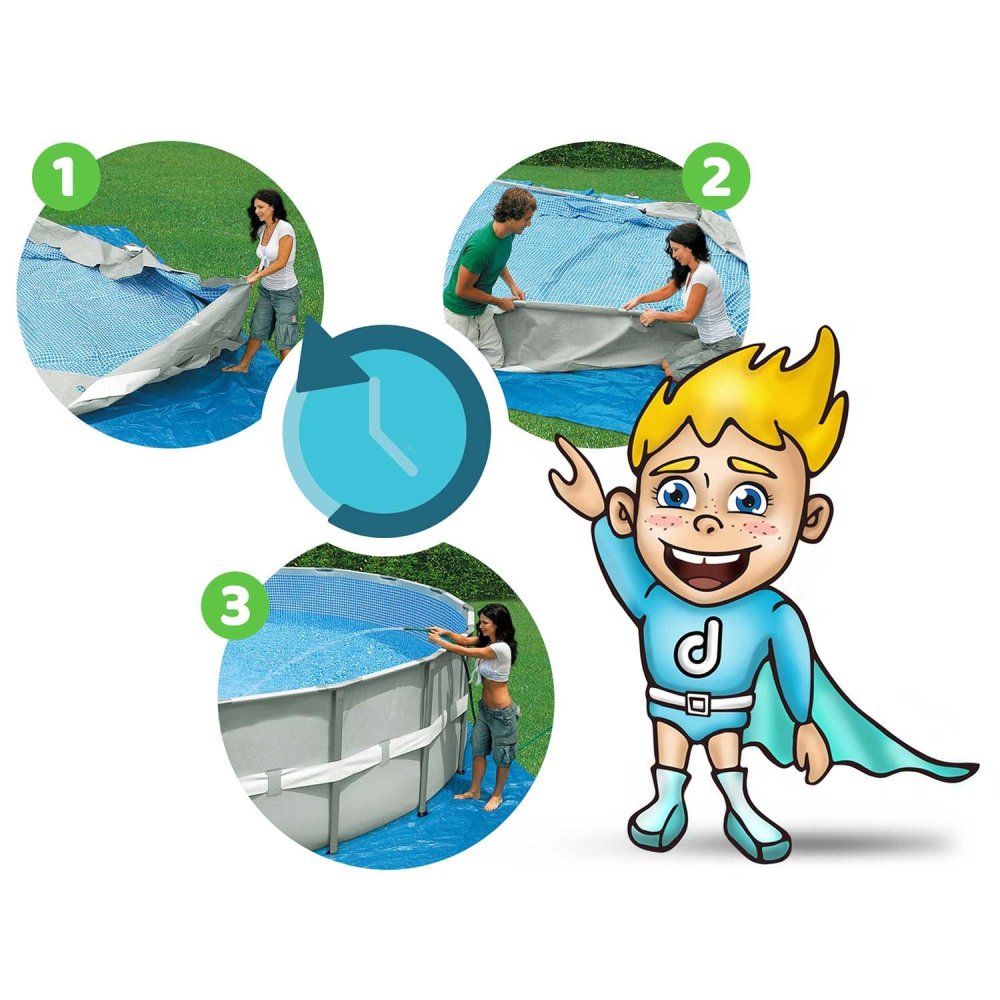 1
2
3
d