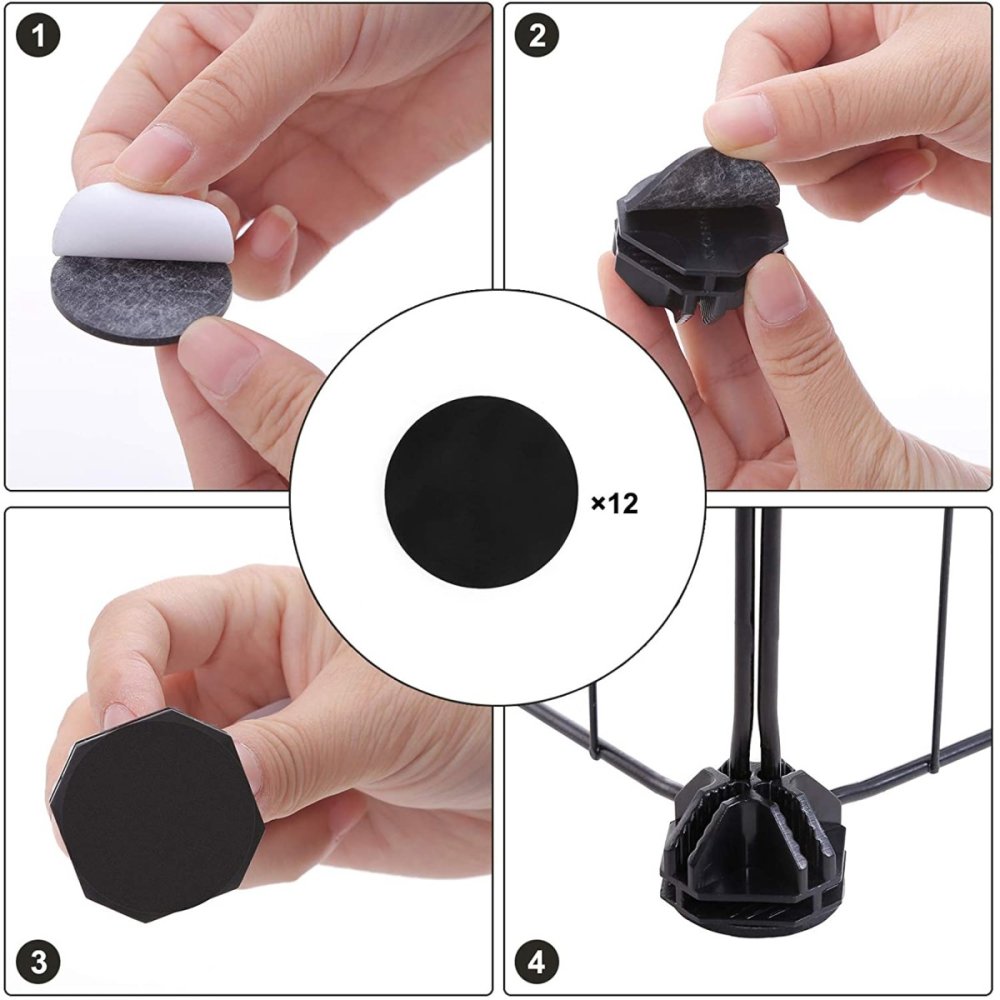 1

2

×12

3

4