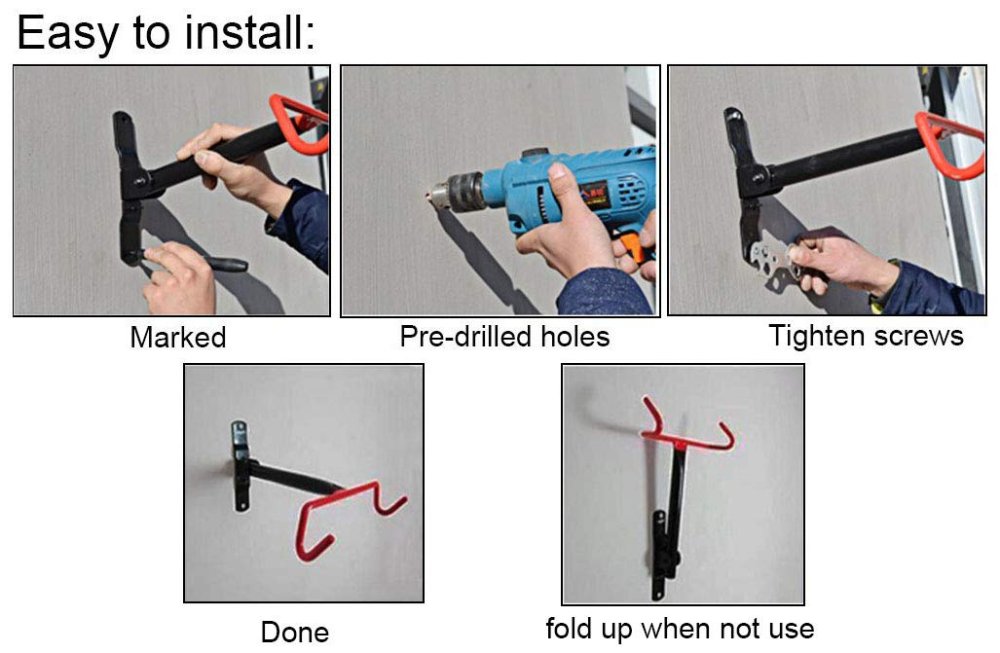 Easy to install:

Marked

Pre-drilled holes

Tighten screws

Done

fold up when not use