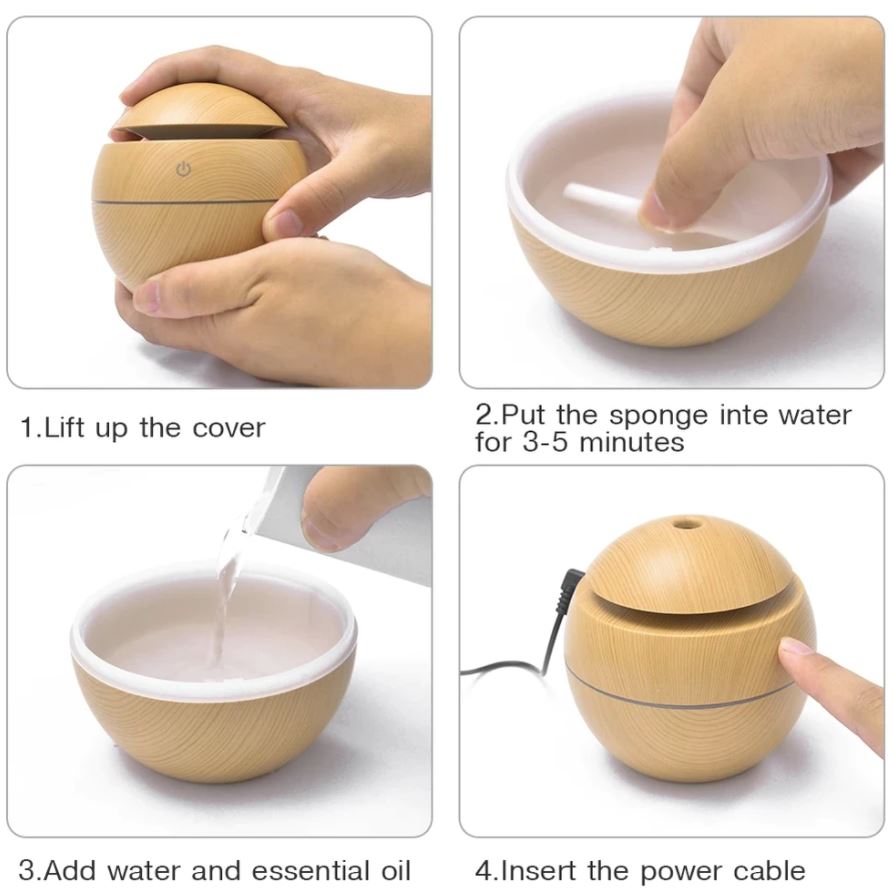 1.Lift up the cover

2.Put the sponge inte water for 3-5 minutes

3.Add water and essential oil

4.Insert the power cable