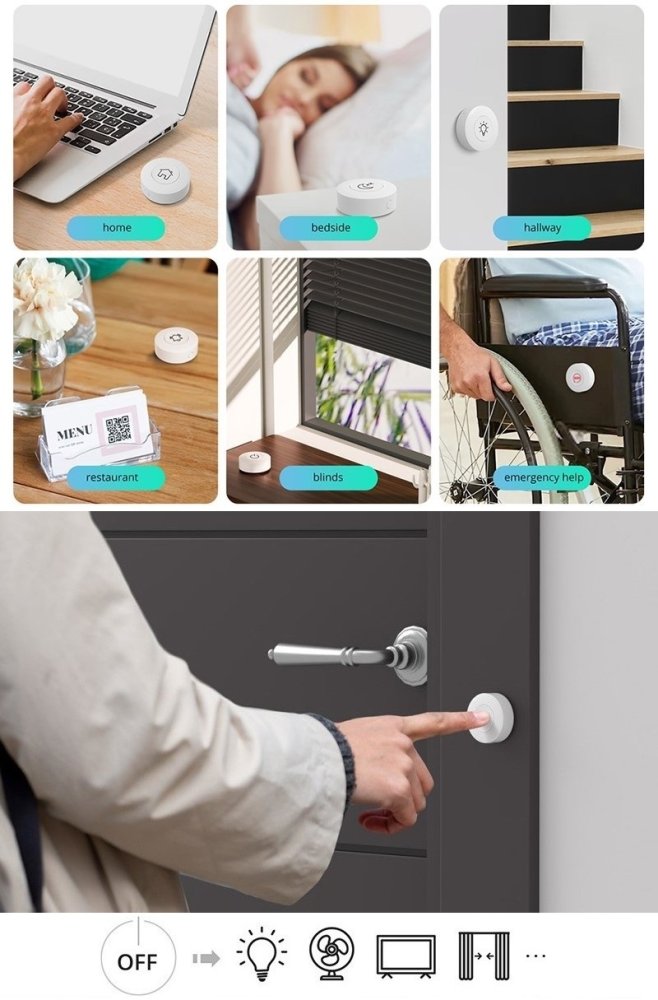 home

bedside

hallway

MENU

restaurant

blinds

emergency help

OFF

...