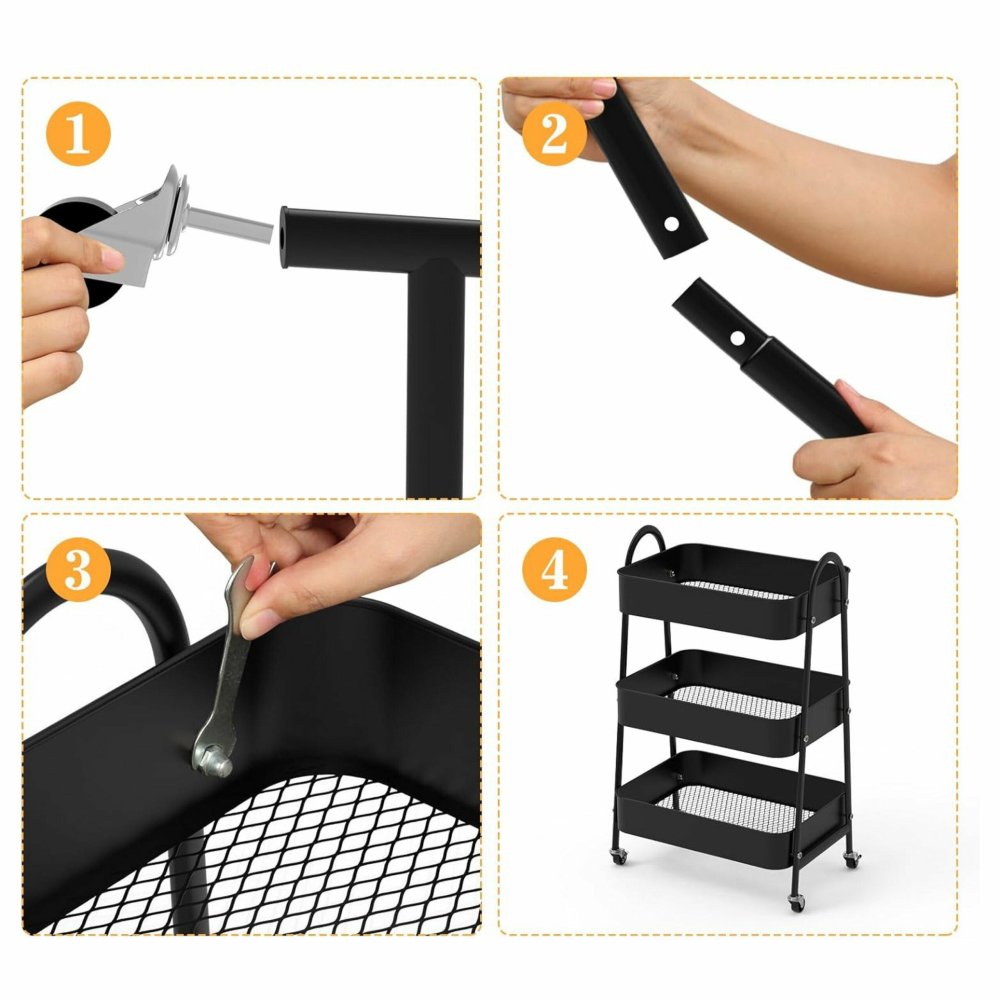 1

2

3

4