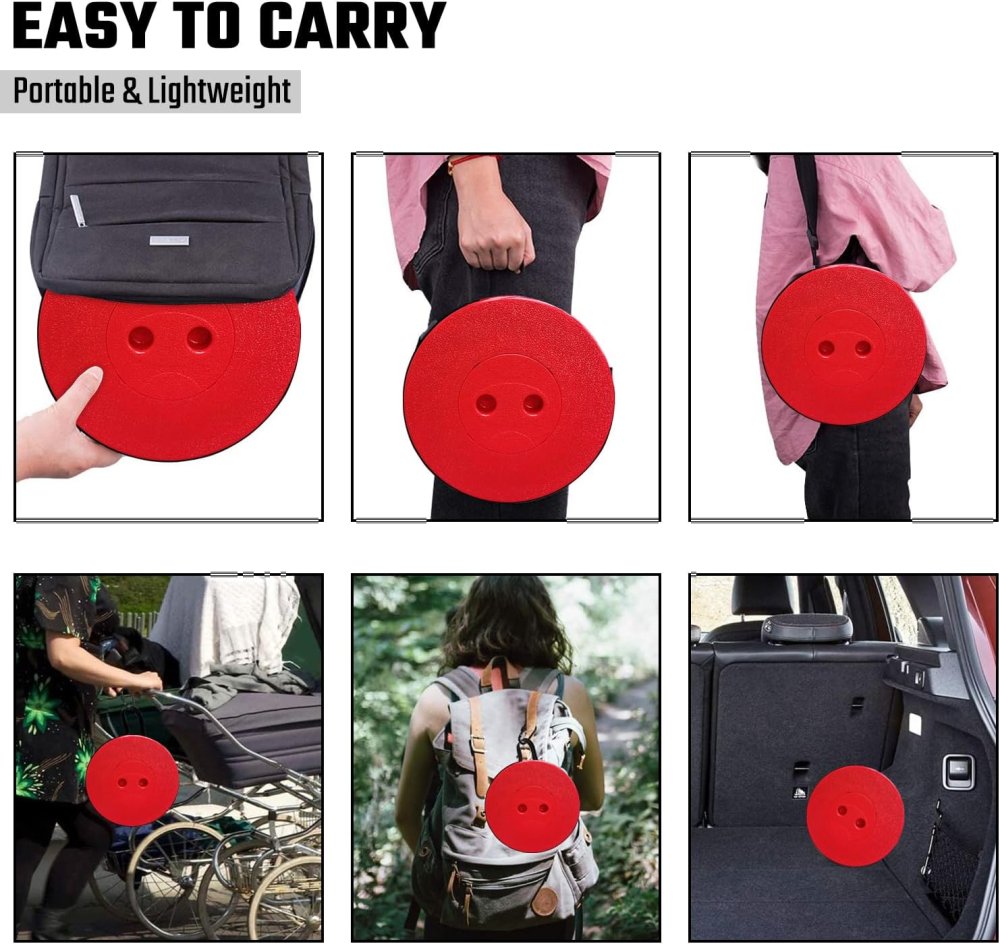 EASY TO CARRY

Portable & Lightweight