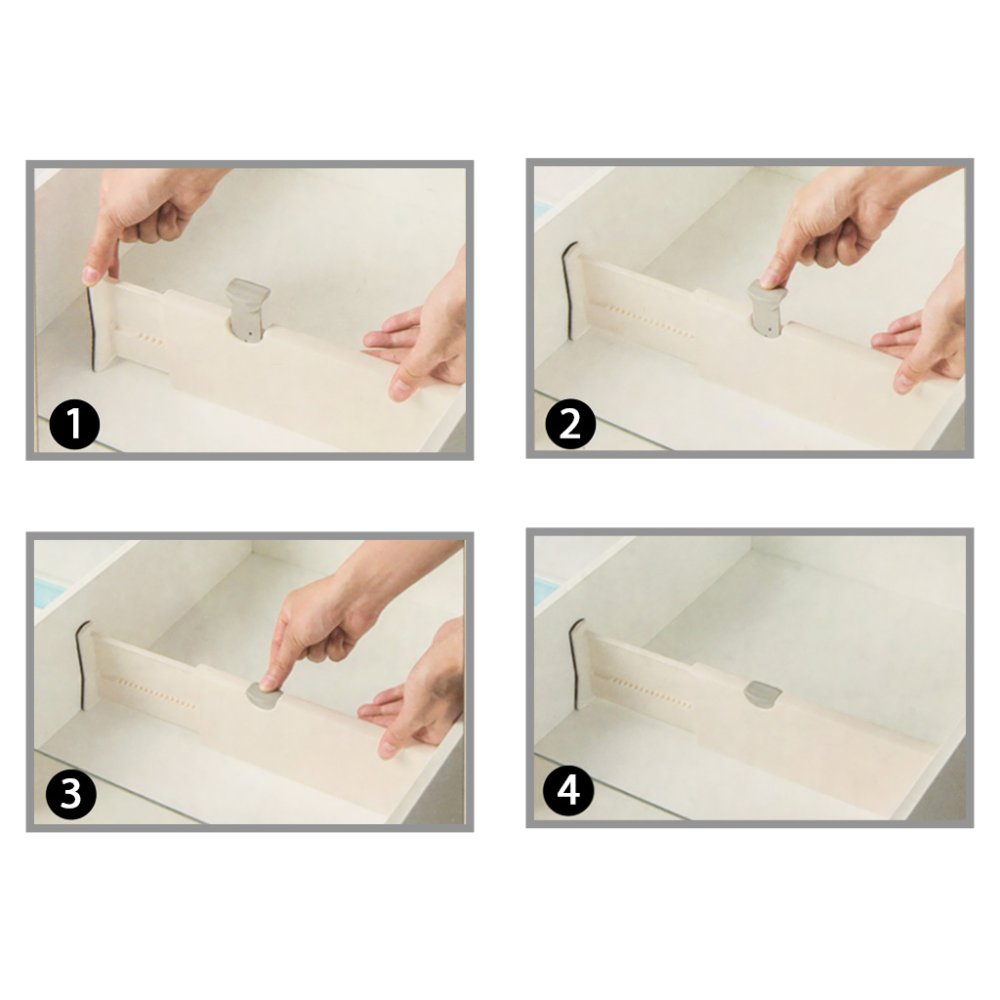 1

2

3

4